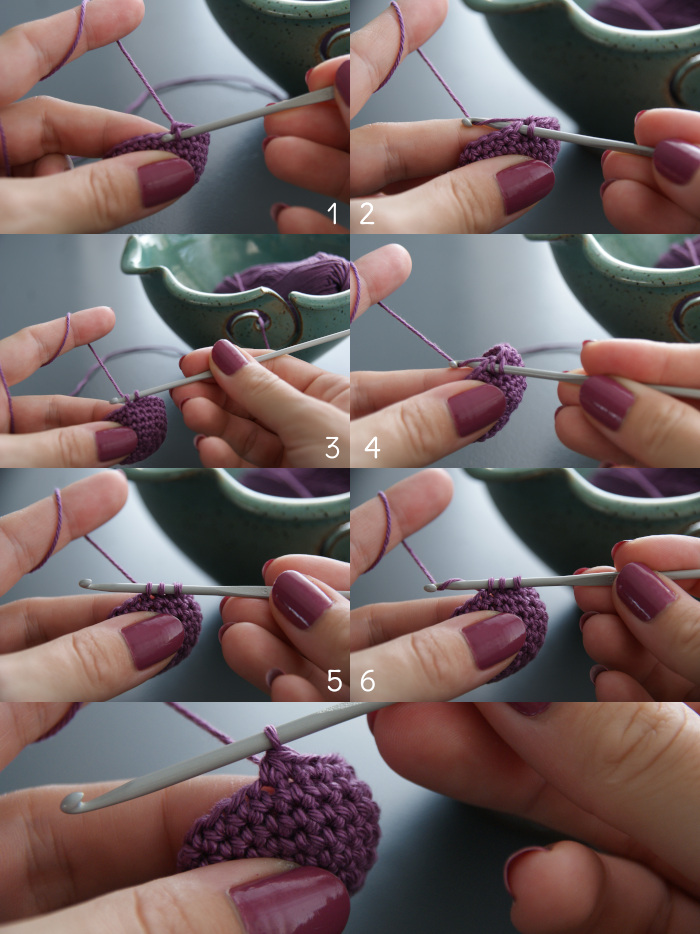 1 2
3 4
5 6