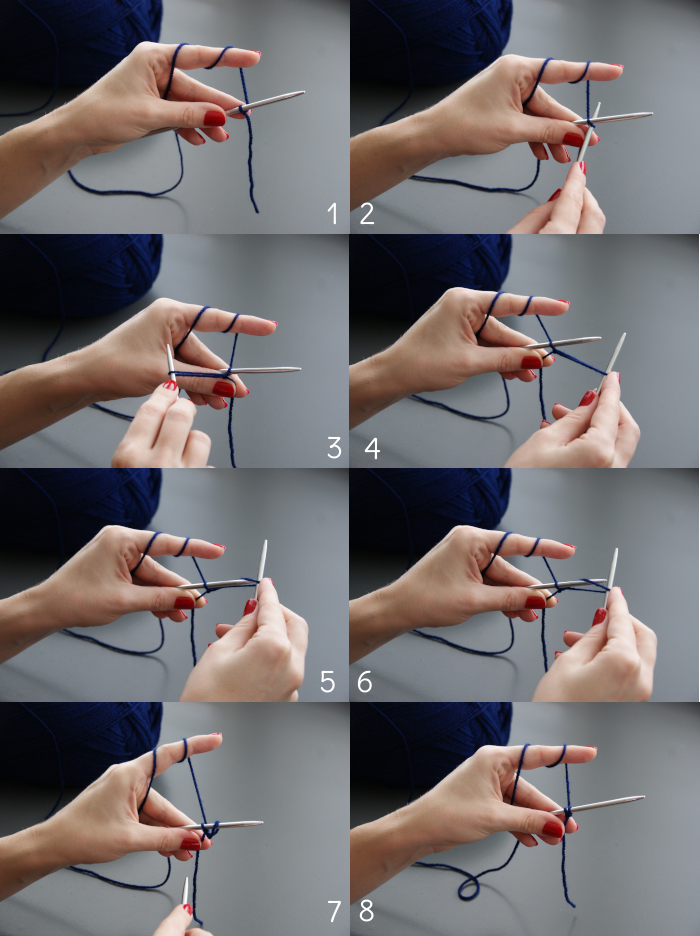 1 2

3 4

5 6

7 8