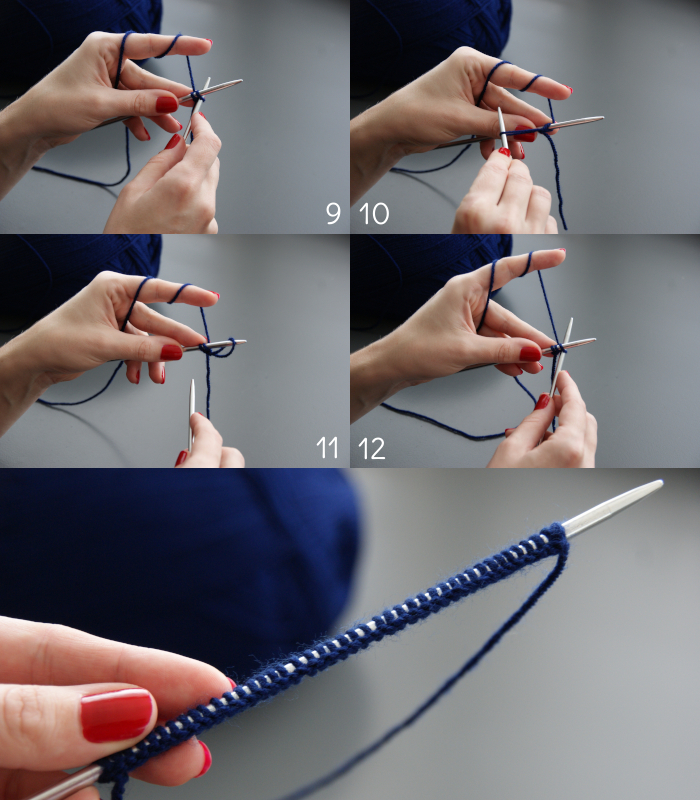 9
10
11
12