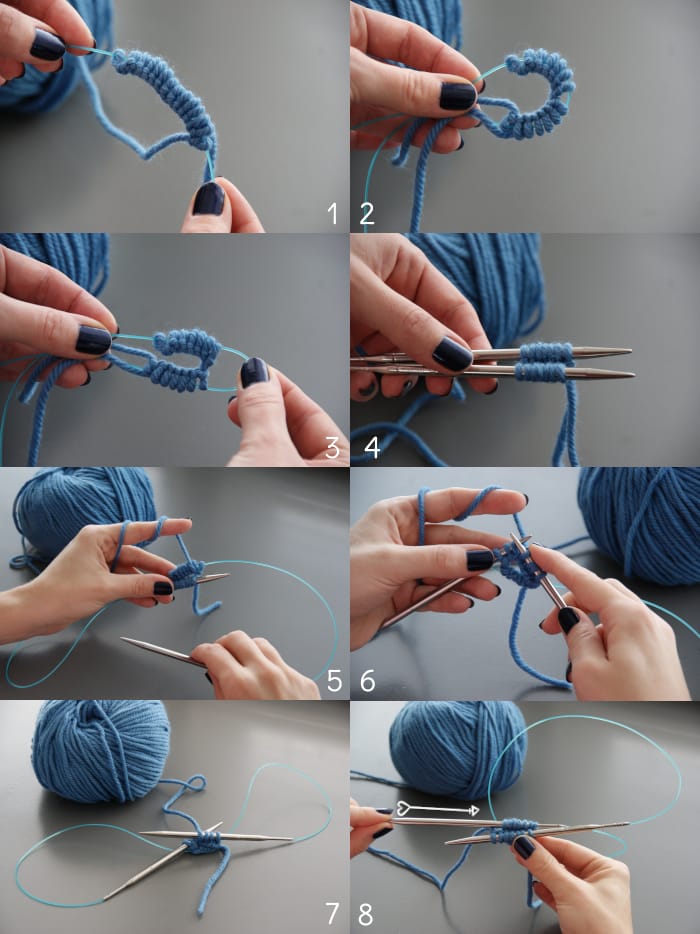 1 2
3 4
5 6
7 8