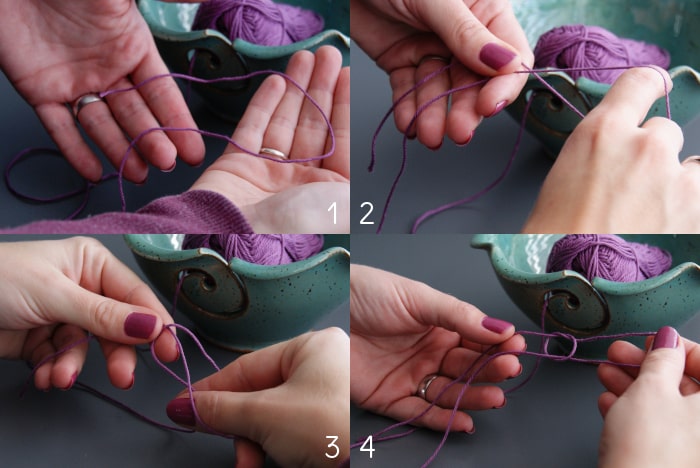 1
2
3
4